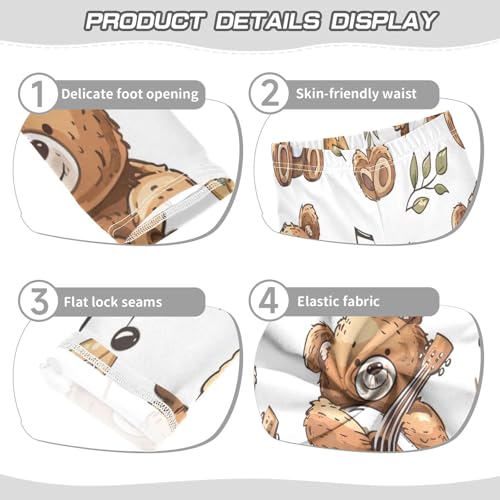 PRODUCT DETAILS DISPLAY

1 Delicate foot opening

2 Skin-friendly waist

3 Flat lock seams

4 Elastic fabric