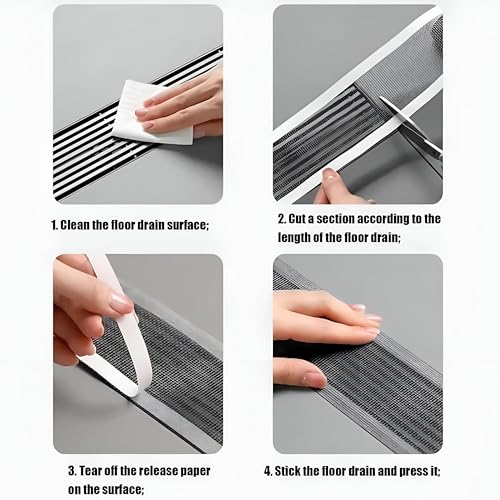 1. Clean the floor drain surface;

2. Cut a section according to the length of the floor drain;

3. Tear off the release paper on the surface;

4. Stick the floor drain and press it;