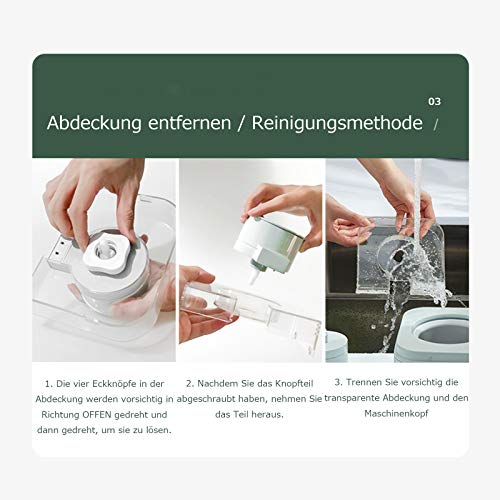 03

Abdeckung entfernen / Reinigungsmethode /

1. Die vier Eckknöpfe in der Abdeckung werden vorsichtig in Richtung OFFEN gedreht und dann gedreht, um sie zu lösen.

2. Nachdem Sie das Knopfteil abgeschraubt haben, nehmen Sie das Teil heraus.

3. Trennen Sie vorsichtig die transparente Abdeckung und den Maschinenkopf