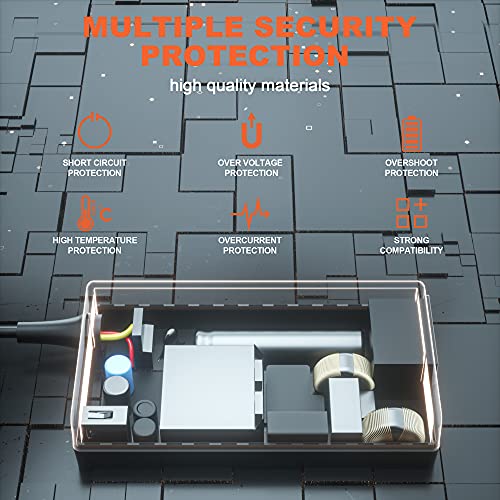 MULTIPLE SECURITY PROTECTION

high quality materials

SHORT CIRCUIT PROTECTION

OVER VOLTAGE PROTECTION

OVERSHOOT PROTECTION

C

HIGH TEMPERATURE PROTECTION

OVERCURRENT PROTECTION

STRONG COMPATIBILITY