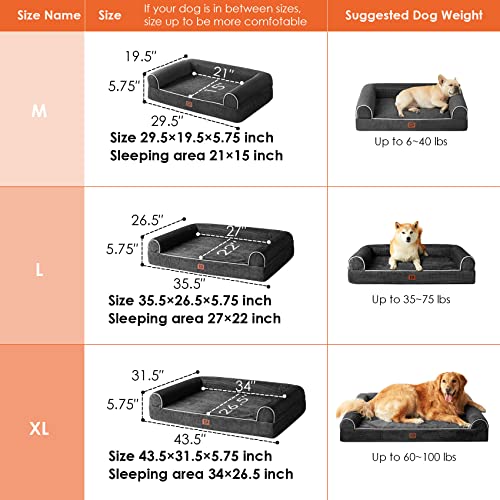 | Size Name | Size If your dog is in between sizes, size up to be more comfotable | Suggested Dog Weight |
|---|---|---|
| M | 19.5'' 5.75'' 21'' 15'' 29.5'' Size 29.5×19.5×5.75 inch Sleeping area 21×15 inch | Up to 6~40 lbs |
| L | 26.5'' 5.75'' 27'' 22'' 35.5'' Size 35.5×26.5×5.75 inch Sleeping area 27×22 inch | Up to 35~75 lbs |
| XL | 31.5'' 5.75'' 34'' 26.5'' 43.5'' Size 43.5×31.5×5.75 inch Sleeping area 34×26.5 inch | Up to 60~100 lbs |