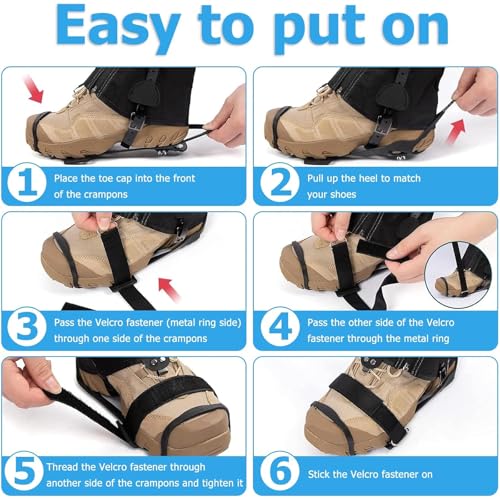 Easy to put on

1 Place the toe cap into the front of the crampons

2 Pull up the heel to match your shoes

3 Pass the Velcro fastener (metal ring side) through one side of the crampons

4 Pass the other side of the Velcro fastener through the metal ring

5 Thread the Velcro fastener through another side of the crampons and tighten it

6 Stick the Velcro fastener on