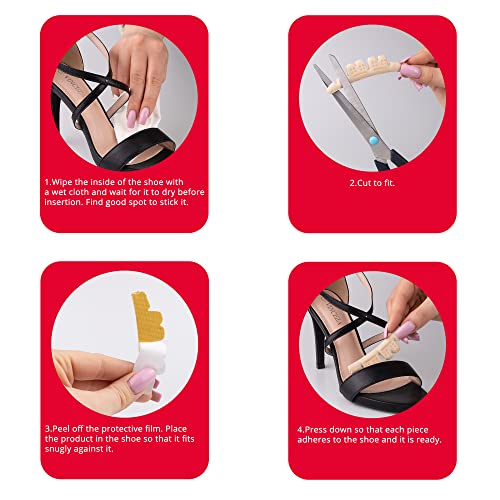 1.Wipe the inside of the shoe with a wet cloth and wait for it to dry before insertion. Find good spot to stick it.

2.Cut to fit.

3.Peel off the protective film. Place the product in the shoe so that it fits snugly against it.

4.Press down so that each piece adheres to the shoe and it is ready.