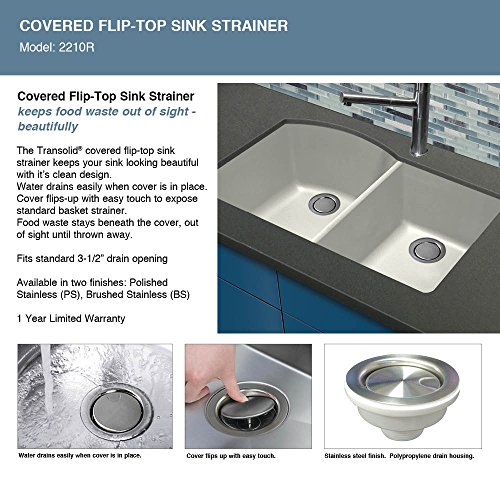 COVERED FLIP-TOP SINK STRAINER
Model: 2210R

Covered Flip-Top Sink Strainer
keeps food waste out of sight - beautifully

The Transolid® covered flip-top sink strainer keeps your sink looking beautiful with it's clean design.
Water drains easily when cover is in place.
Cover flips-up with easy touch to expose standard basket strainer.
Food waste stays beneath the cover, out of sight until thrown away.

Fits standard 3-1/2" drain opening

Available in two finishes: Polished Stainless (PS), Brushed Stainless (BS)

1 Year Limited Warranty

Water drains easily when cover is in place.

Cover flips up with easy touch.

Stainless steel finish. Polypropylene drain housing.