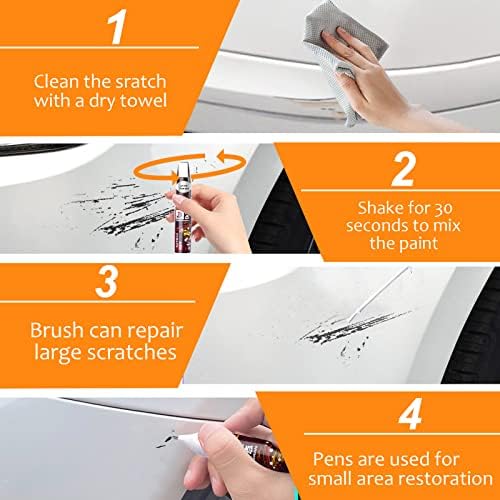 1

Clean the sratch with a dry towel

2

Shake for 30 seconds to mix the paint

3

Brush can repair large scratches

4

Pens are used for small area restoration