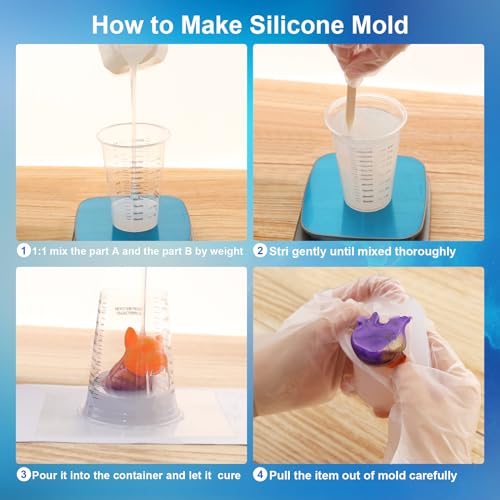 How to Make Silicone Mold

1 1:1 mix the part A and the part B by weight

2 Stri gently until mixed thoroughly

3 Pour it into the container and let it cure

4 Pull the item out of mold carefully