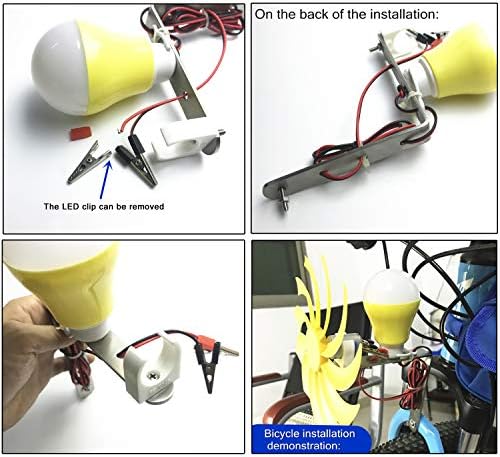 The LED clip can be removed

On the back of the installation:

Bicycle installation demonstration: