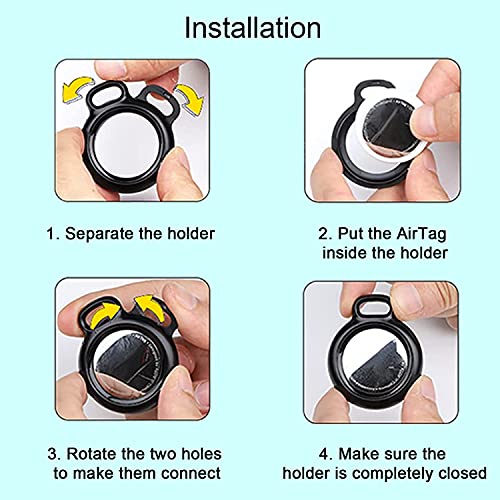 Installation

1. Separate the holder

2. Put the AirTag inside the holder

3. Rotate the two holes to make them connect

4. Make sure the holder is completely closed