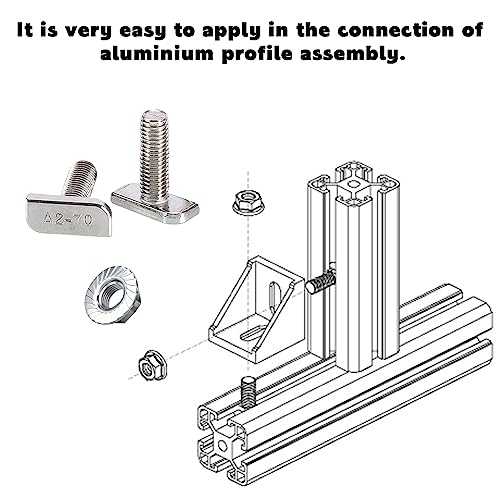 It is very easy to apply in the connection of aluminium profile assembly.

A2-70