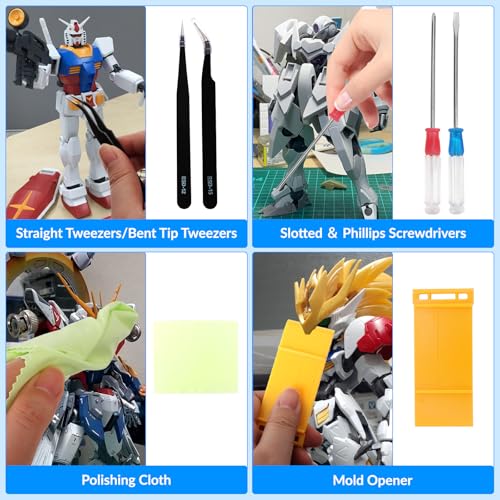 ESD-12 ESD-15

Straight Tweezers/Bent Tip Tweezers

Slotted & Phillips Screwdrivers

Polishing Cloth

Mold Opener