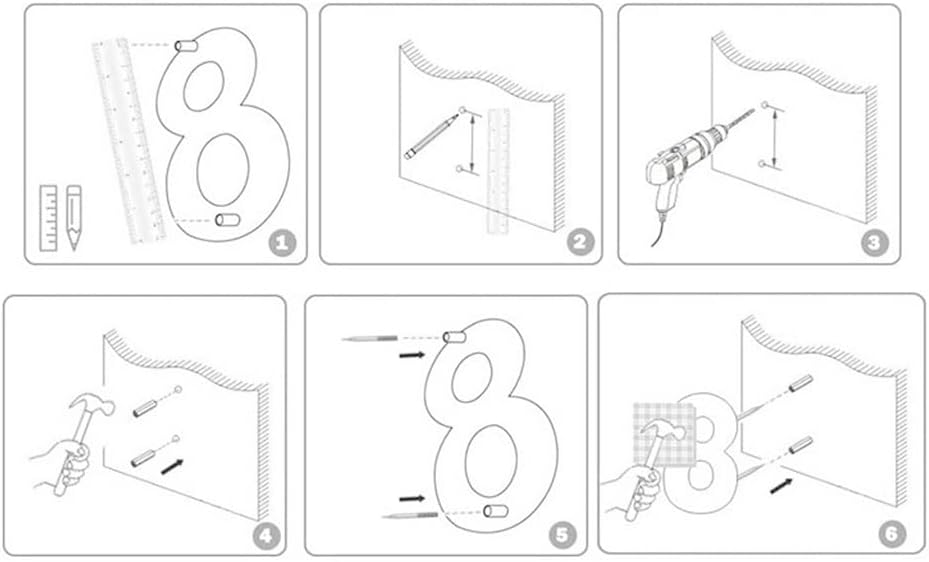 1
2
3
4
5
6