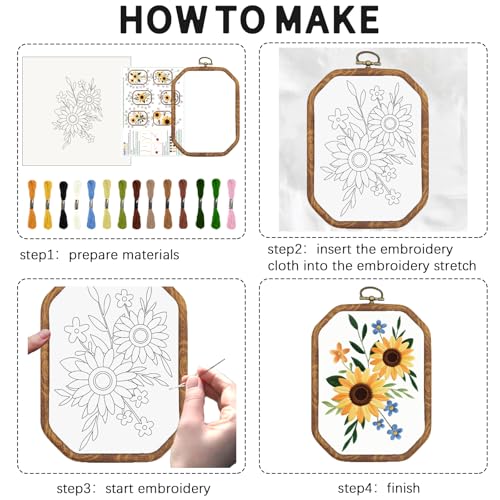 HOW TO MAKE

step1: prepare materials

step2: insert the embroidery cloth into the embroidery stretch

step3: start embroidery

step4: finish