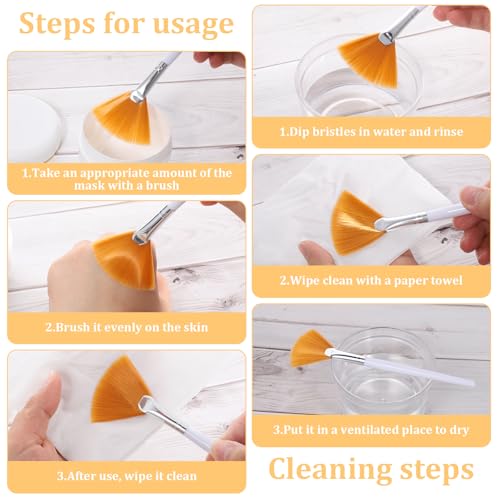 Steps for usage

1.Take an appropriate amount of the mask with a brush

2.Brush it evenly on the skin

3.After use, wipe it clean

1.Dip bristles in water and rinse

2.Wipe clean with a paper towel

3.Put it in a ventilated place to dry

Cleaning steps