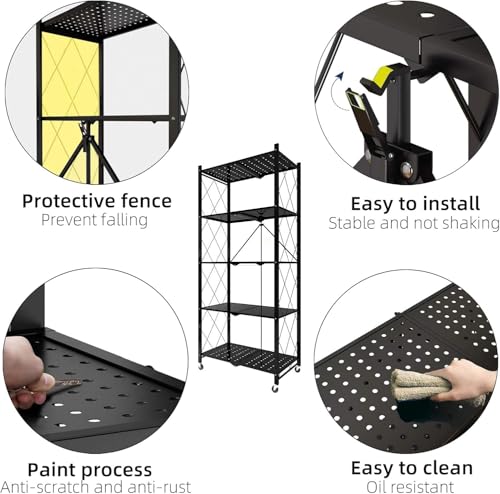 Protective fence
Prevent falling

Easy to install
Stable and not shaking

Paint process
Anti-scratch and anti-rust

Easy to clean
Oil resistant