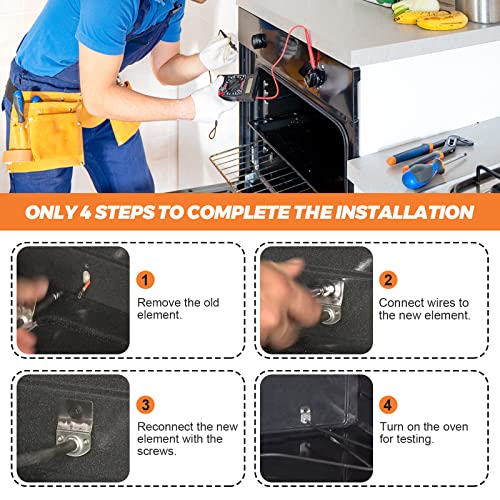 ONLY 4 STEPS TO COMPLETE THE INSTALLATION

1
Remove the old element.

2
Connect wires to the new element.

3
Reconnect the new element with the screws.

4
Turn on the oven for testing.