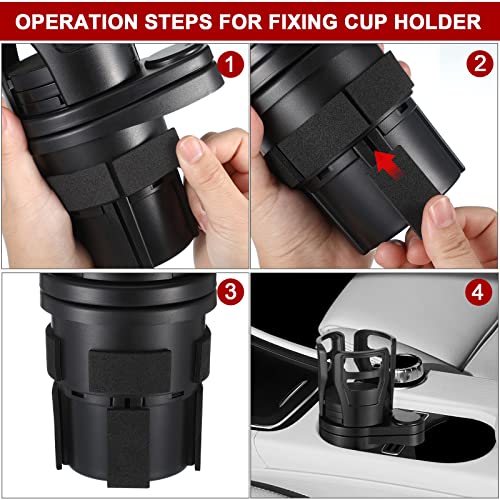 OPERATION STEPS FOR FIXING CUP HOLDER

1

2

3

4