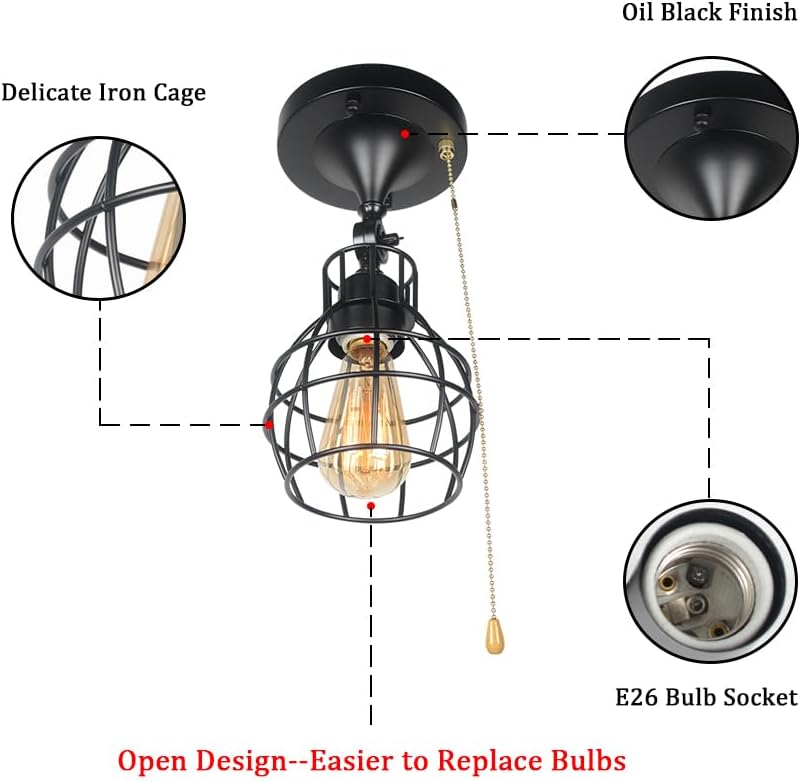 Oil Black Finish

Delicate Iron Cage

E26 Bulb Socket

Open Design--Easier to Replace Bulbs