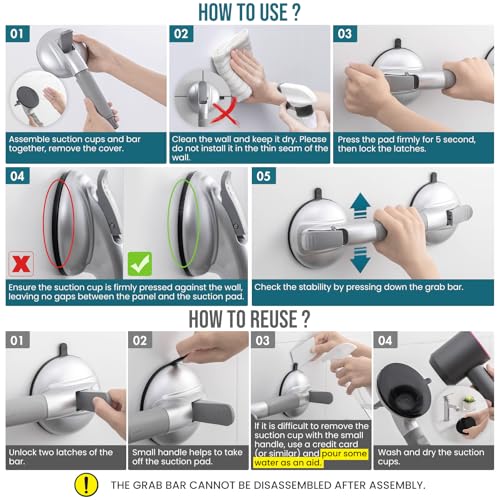 HOW TO USE ?

01
Assemble suction cups and bar together, remove the cover.

02
Clean the wall and keep it dry. Please do not install it in the thin seam of the wall.

03
Press the pad firmly for 5 second, then lock the latches.

04
Ensure the suction cup is firmly pressed against the wall, leaving no gaps between the panel and the suction pad.

05
Check the stability by pressing down the grab bar.

HOW TO REUSE ?

01
Unlock two latches of the bar.

02
Small handle helps to take off the suction pad.

03
If it is difficult to remove the suction cup with the small handle, use a credit card (or similar) and pour some water as an aid.

04
Wash and dry the suction cups.

!
THE GRAB BAR CANNOT BE DISASSEMBLED AFTER ASSEMBLY.