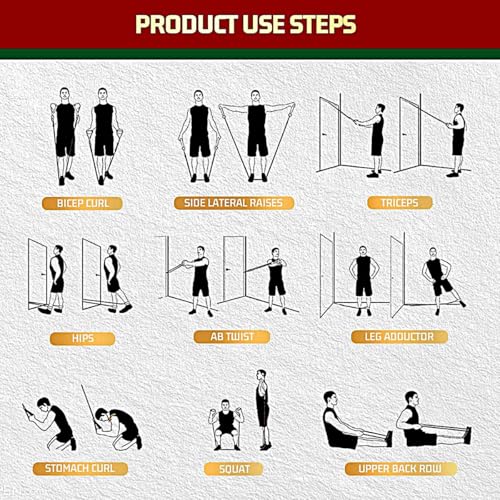 PRODUCT USE STEPS

BICEP CURL

SIDE LATERAL RAISES

TRICEPS

HIPS

AB TWIST

LEG ADDUCTOR

STOMACH CURL

SQUAT

UPPER BACK ROW