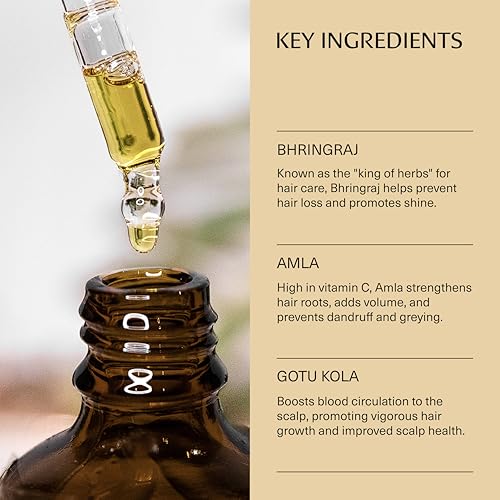 KEY INGREDIENTS

BHRINGRAJ

Known as the "king of herbs" for hair care, Bhringraj helps prevent hair loss and promotes shine.

AMLA

High in vitamin C, Amla strengthens hair roots, adds volume, and prevents dandruff and greying.

GOTU KOLA

Boosts blood circulation to the scalp, promoting vigorous hair growth and improved scalp health.