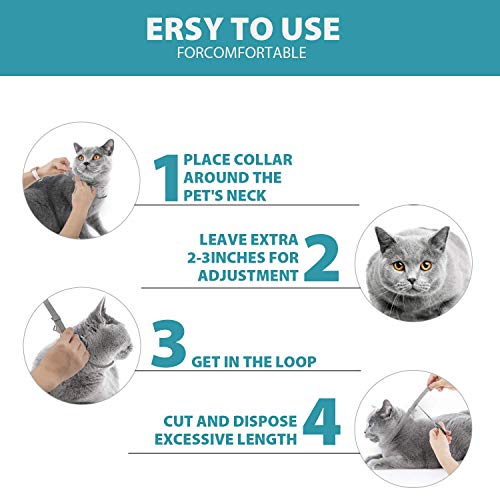 ERSY TO USE
FORCOMFORTABLE

1 PLACE COLLAR AROUND THE PET'S NECK

LEAVE EXTRA 2-3INCHES FOR ADJUSTMENT 2

3 GET IN THE LOOP

CUT AND DISPOSE EXCESSIVE LENGTH 4