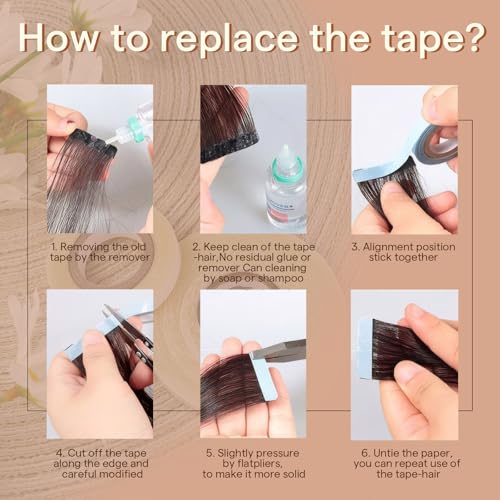 How to replace the tape?

1. Removing the old tape by the remover

2. Keep clean of the tape -hair,No residual glue or remover Can cleaning by soap or shampoo

3. Alignment position stick together

4. Cut off the tape along the edge and careful modified

5. Slightly pressure by flatpliers, to make it more solid

6. Untie the paper, you can repeat use of the tape-hair