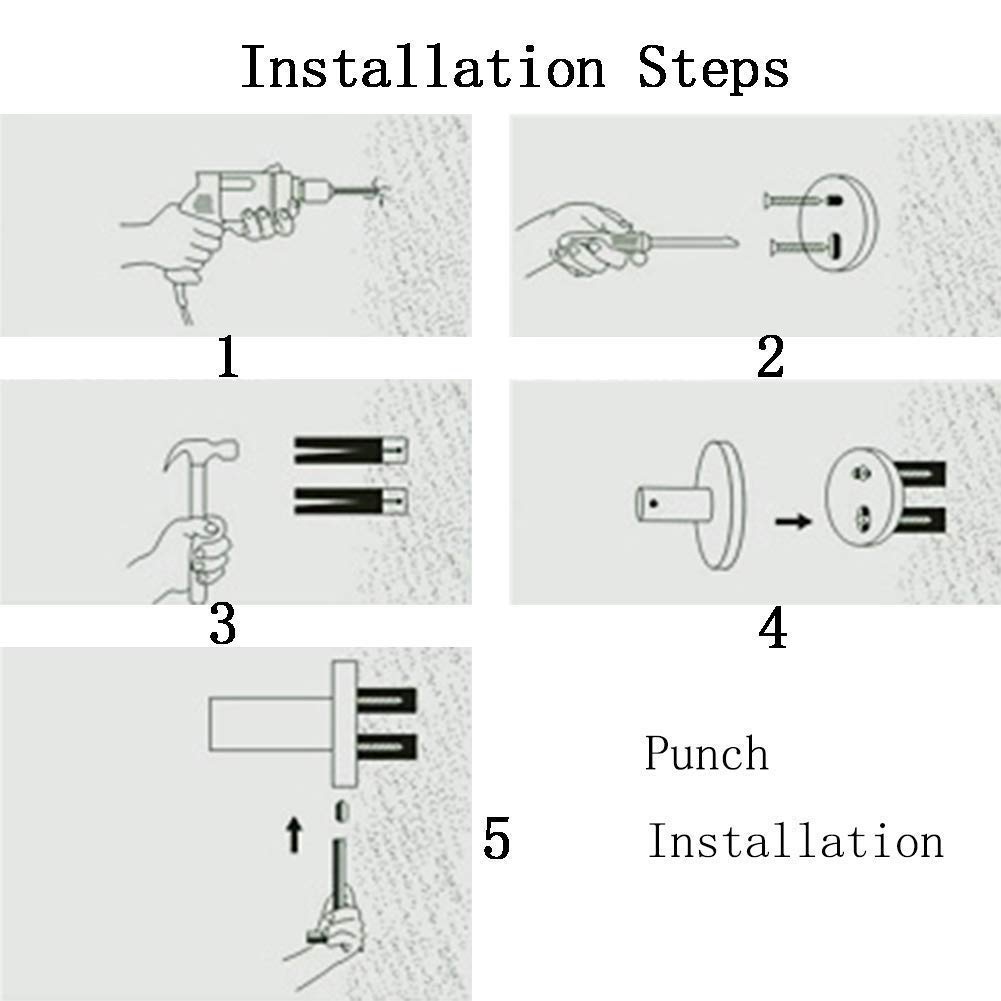 Installation Steps

1

2

3

4

5

Punch

Installation