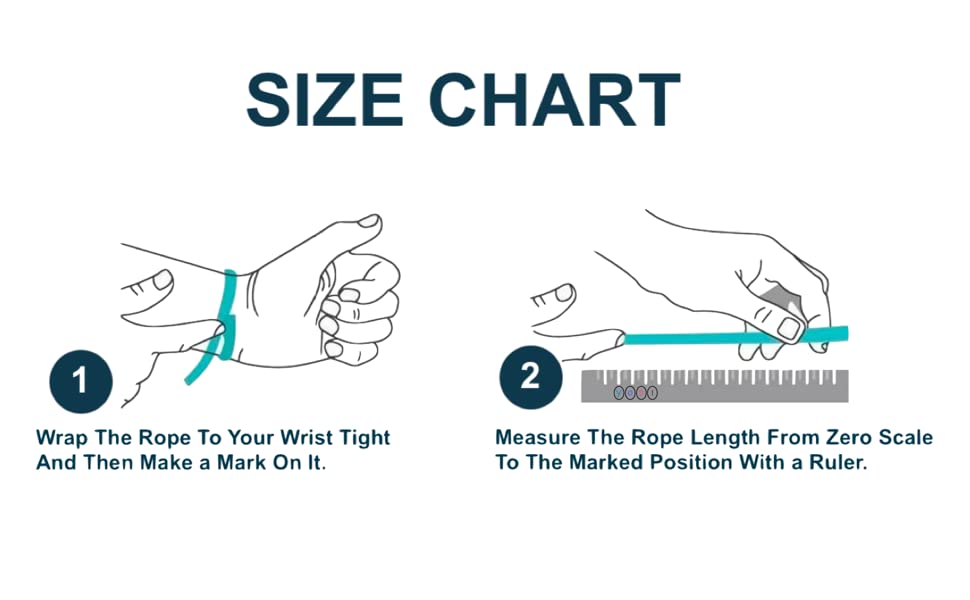 SIZE CHART

1

Wrap The Rope To Your Wrist Tight And Then Make a Mark On It.

2

Measure The Rope Length From Zero Scale To The Marked Position With a Ruler.