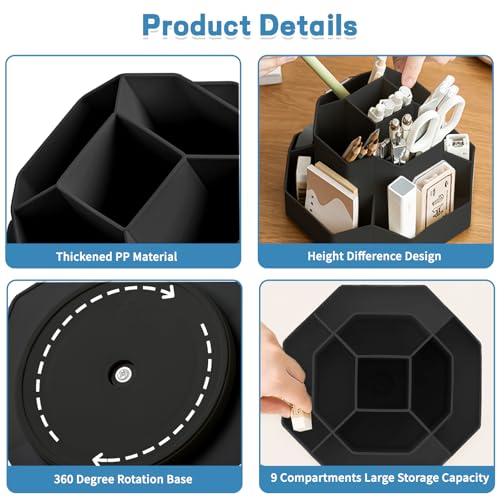 Product Details

Thickened PP Material

Height Difference Design

360 Degree Rotation Base

9 Compartments Large Storage Capacity