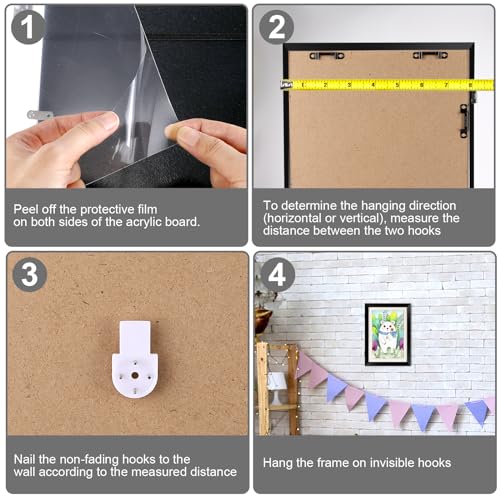 1

Peel off the protective film on both sides of the acrylic board.

2

1 2 3 4 5 6 7 8

To determine the hanging direction (horizontal or vertical), measure the distance between the two hooks

3

Nail the non-fading hooks to the wall according to the measured distance

4

Hang the frame on invisible hooks