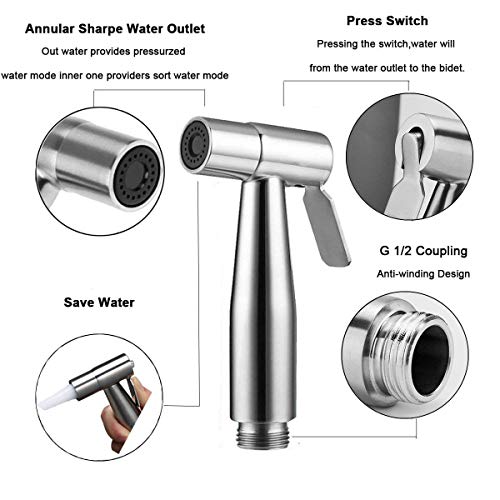 Annular Sharpe Water Outlet

Out water provides pressurzed

water mode inner one providers sort water mode

Press Switch

Pressing the switch,water will

from the water outlet to the bidet.

G 1/2 Coupling

Anti-winding Design

Save Water