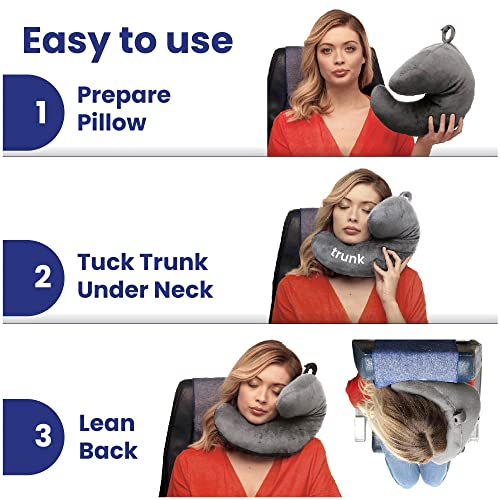 Easy to use

1 Prepare Pillow

2 Tuck Trunk Under Neck

trunk

3 Lean Back