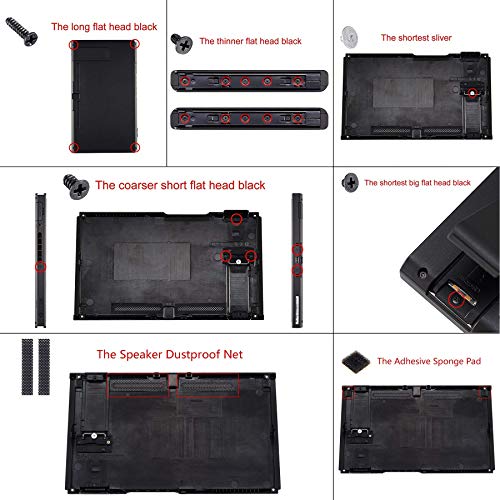 The long flat head black

The thinner flat head black

The shortest sliver

The coarser short flat head black

The shortest big flat head black

The Speaker Dustproof Net

The Adhesive Sponge Pad