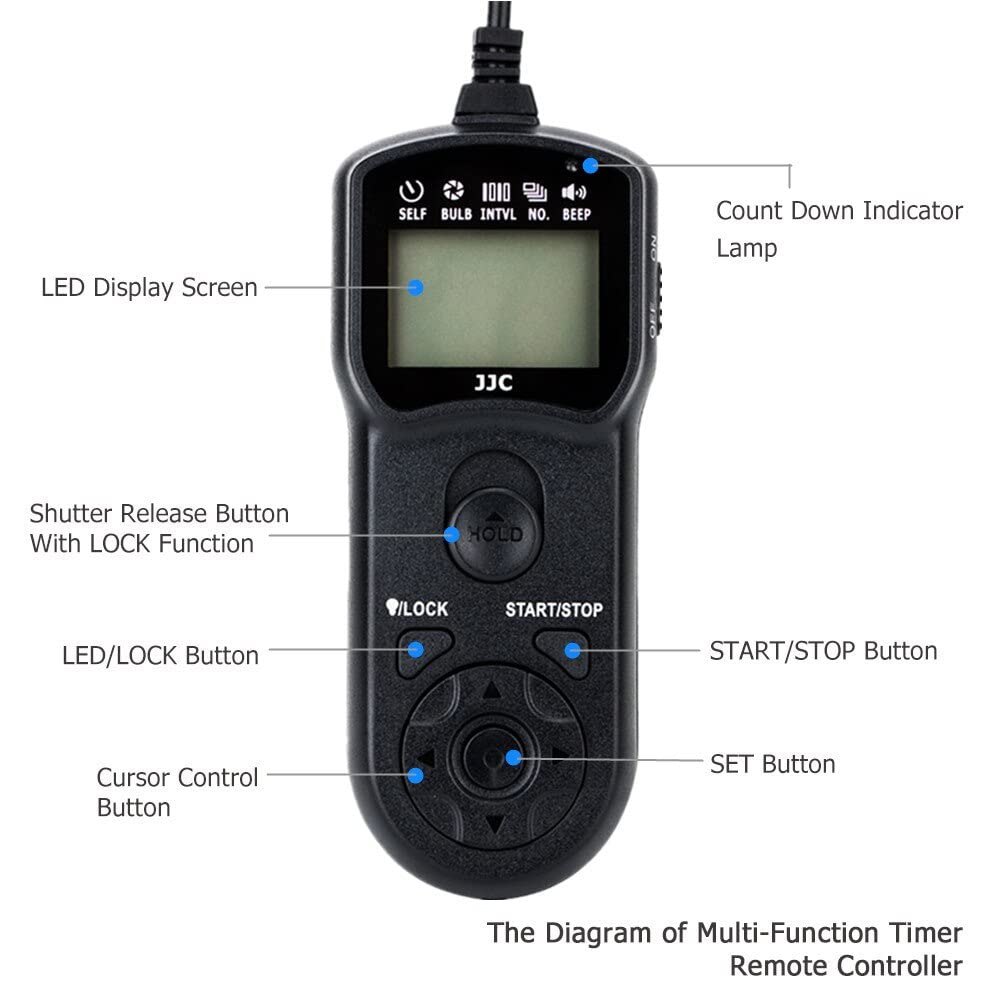 SELF BULB INTVL NO. BEEP

Count Down Indicator Lamp

ON

OFF

LED Display Screen

JJC

Shutter Release Button With LOCK Function

HOLD

/LOCK

START/STOP

LED/LOCK Button

START/STOP Button

Cursor Control Button

SET Button

The Diagram of Multi-Function Timer Remote Controller