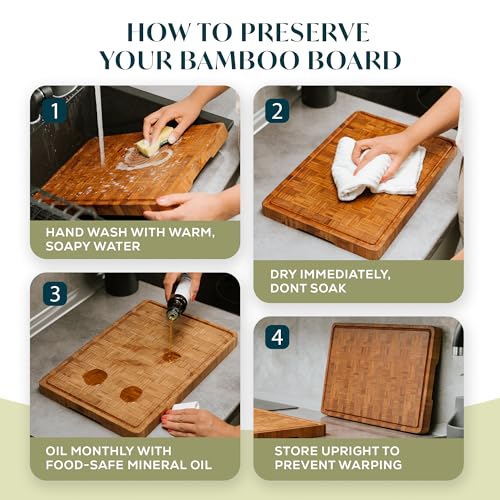 HOW TO PRESERVE YOUR BAMBOO BOARD

1

HAND WASH WITH WARM, SOAPY WATER

2

DRY IMMEDIATELY, DONT SOAK

3

OIL MONTHLY WITH FOOD-SAFE MINERAL OIL

4

STORE UPRIGHT TO PREVENT WARPING