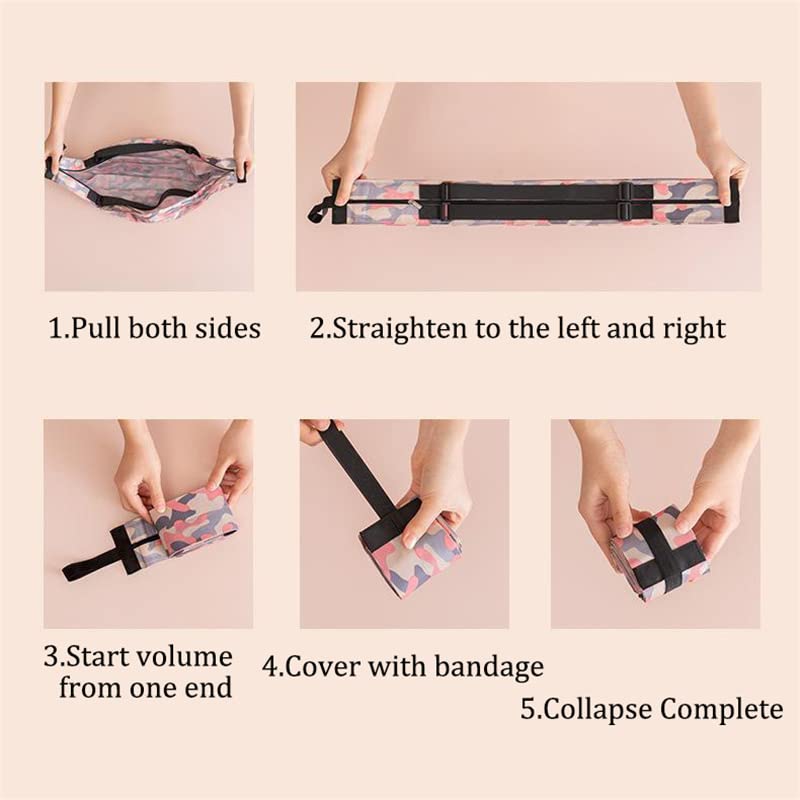 1.Pull both sides

2.Straighten to the left and right

3.Start volume from one end

4.Cover with bandage

5.Collapse Complete