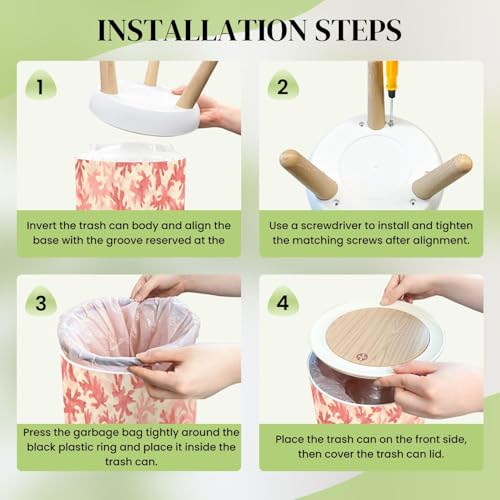 INSTALLATION STEPS

1

Invert the trash can body and align the base with the groove reserved at the

2

Use a screwdriver to install and tighten the matching screws after alignment.

3

Press the garbage bag tightly around the black plastic ring and place it inside the trash can.

4

Place the trash can on the front side, then cover the trash can lid.