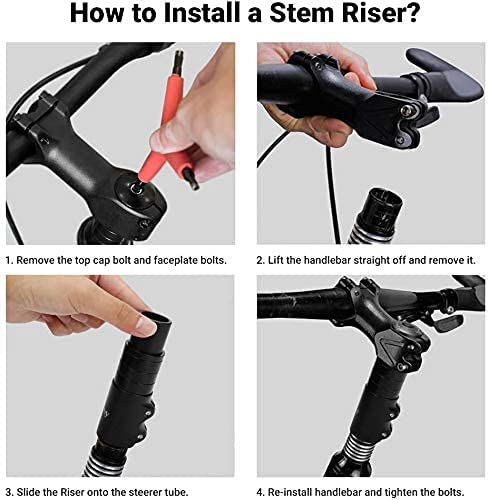 How to Install a Stem Riser?

1. Remove the top cap bolt and faceplate bolts.

2. Lift the handlebar straight off and remove it.

3. Slide the Riser onto the steerer tube.

4. Re-install handlebar and tighten the bolts.