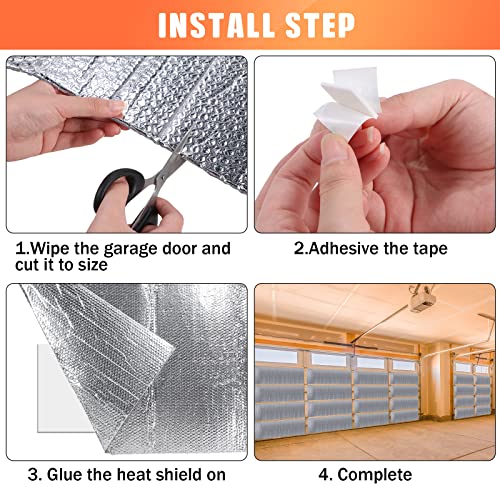 INSTALL STEP

1.Wipe the garage door and cut it to size

2.Adhesive the tape

3. Glue the heat shield on

4. Complete