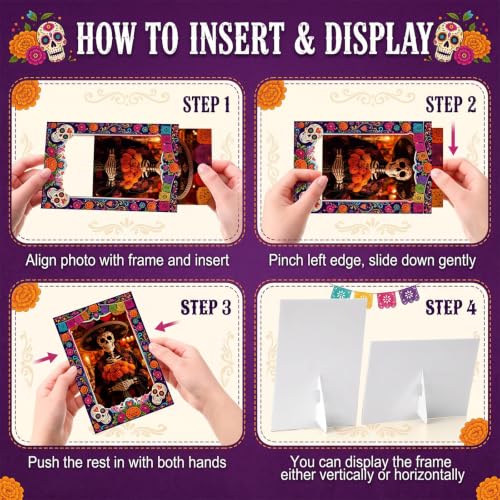 HOW TO INSERT & DISPLAY

STEP 1

Align photo with frame and insert

STEP 2

Pinch left edge, slide down gently

STEP 3

Push the rest in with both hands

STEP 4

You can display the frame either vertically or horizontally