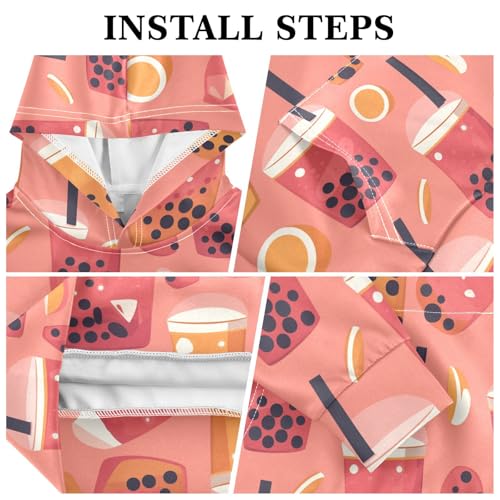 INSTALL STEPS