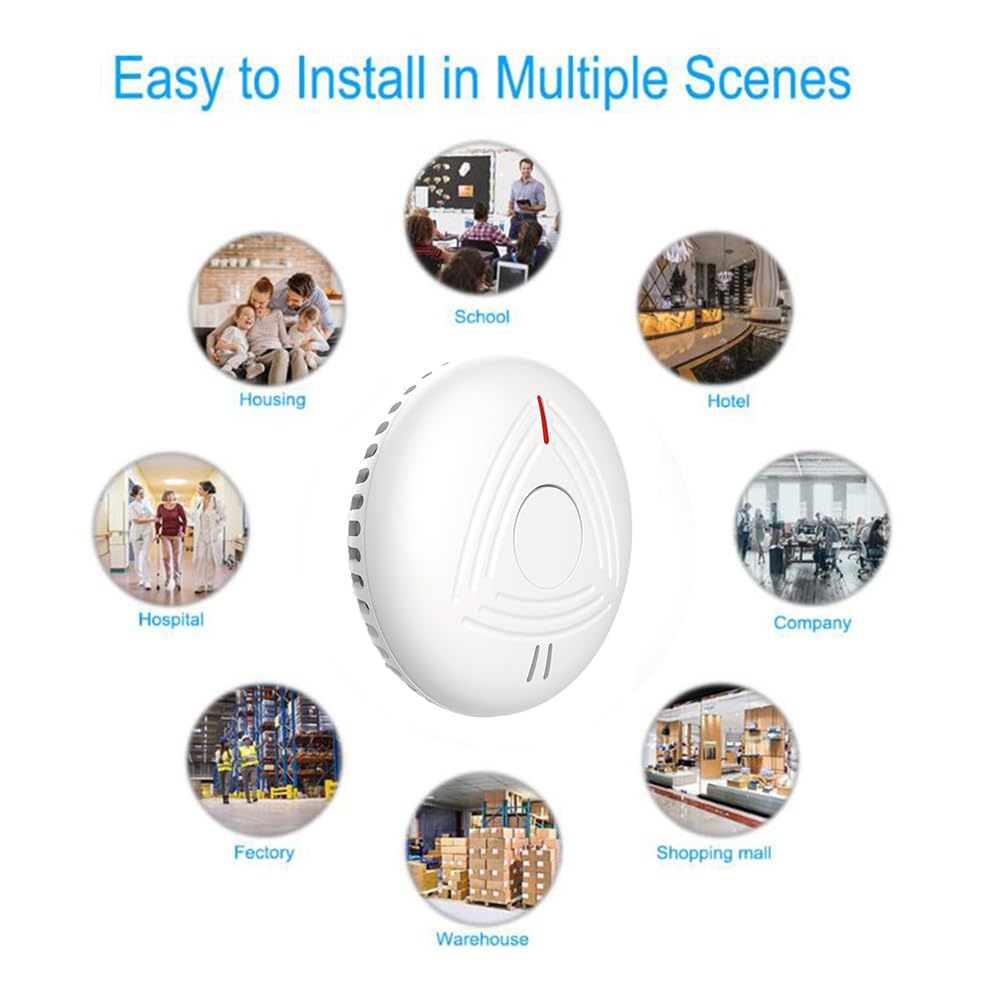 Easy to Install in Multiple Scenes

School

Housing

Hotel

Hospital

Company

Fectory

Shopping mall

Warehouse