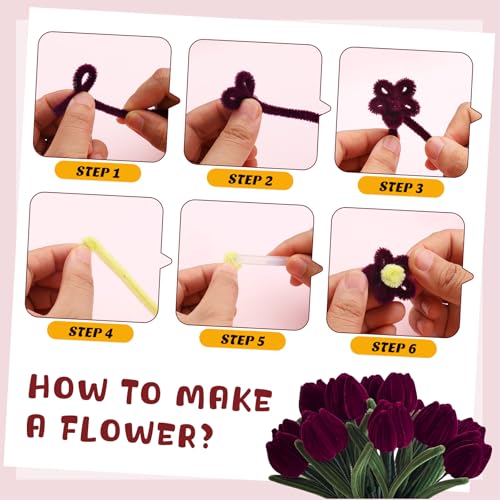 STEP 1

STEP 2

STEP 3

STEP 4

STEP 5

STEP 6

HOW TO MAKE A FLOWER?