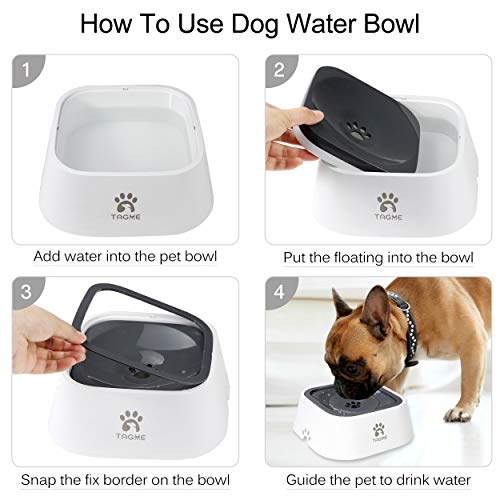 How To Use Dog Water Bowl

1

TAGME

Add water into the pet bowl

2

TAGME

Put the floating into the bowl

3

TAGME

Snap the fix border on the bowl

4

TAGME

Guide the pet to drink water