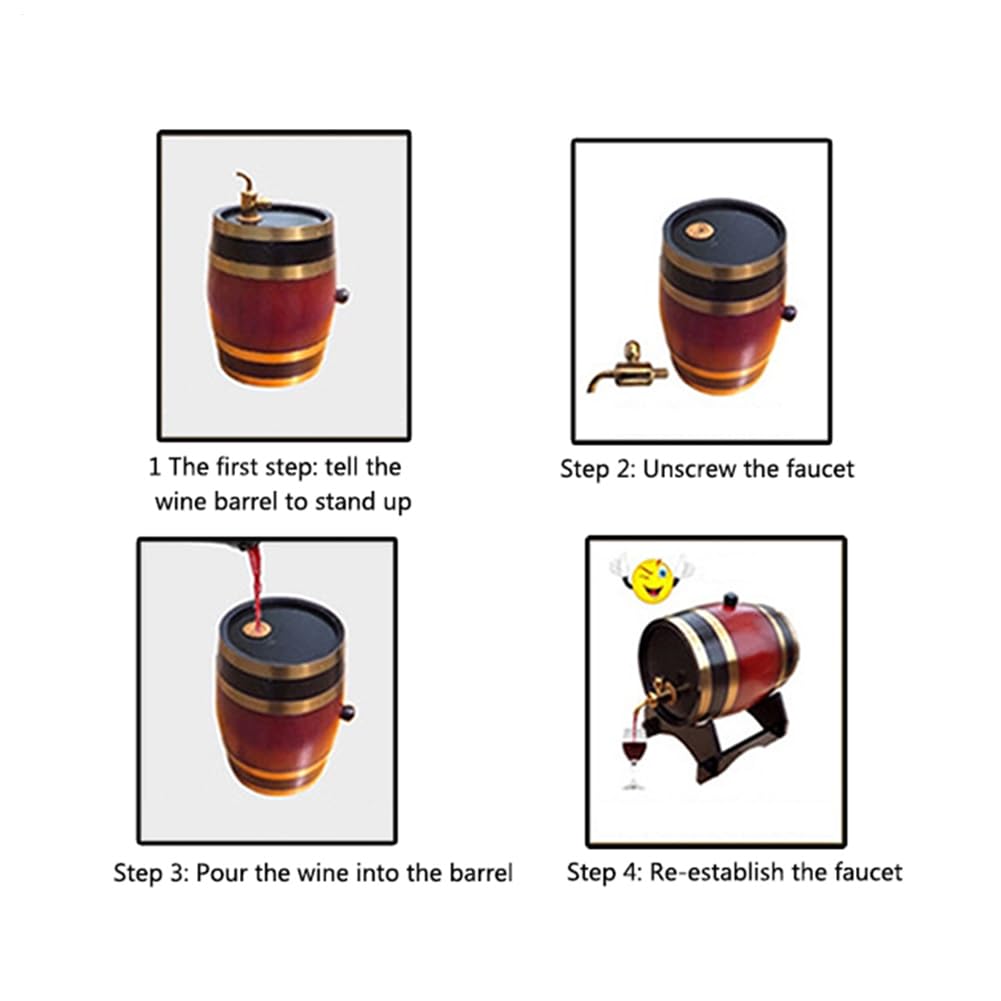 1 The first step: tell the wine barrel to stand up

Step 2: Unscrew the faucet

Step 3: Pour the wine into the barrel

Step 4: Re-establish the faucet