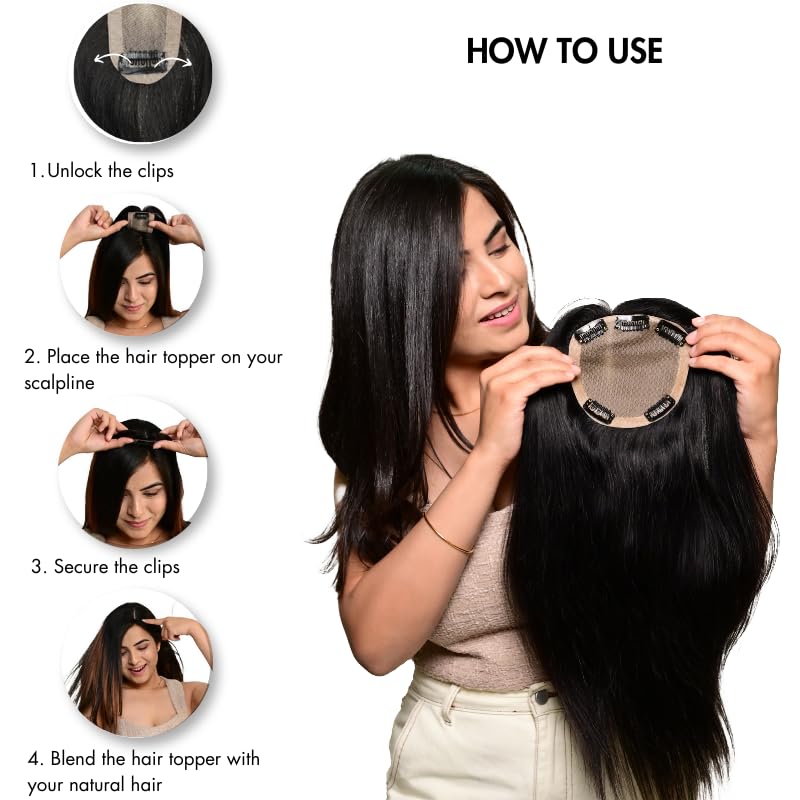 HOW TO USE

1.Unlock the clips

2. Place the hair topper on your scalpline

3. Secure the clips

4. Blend the hair topper with your natural hair