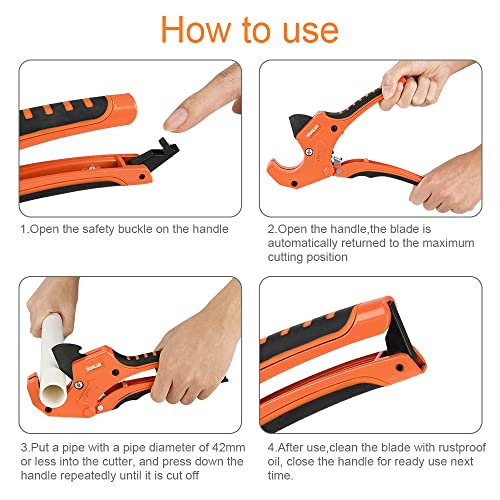 How to use

1.Open the safety buckle on the handle

2.Open the handle,the blade is automatically returned to the maximum cutting position

3.Put a pipe with a pipe diameter of 42mm or less into the cutter, and press down the handle repeatedly until it is cut off

4.After use,clean the blade with rustproof oil, close the handle for ready use next time.