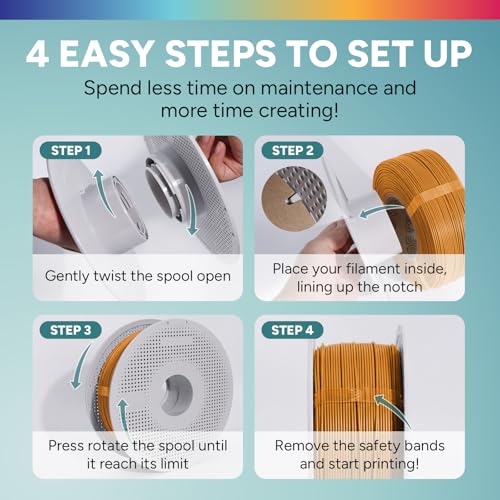 4 EASY STEPS TO SET UP

Spend less time on maintenance and more time creating!

STEP 1

Gently twist the spool open

STEP 2

Place your filament inside, lining up the notch

STEP 3

Press rotate the spool until it reach its limit

STEP 4

Remove the safety bands and start printing!