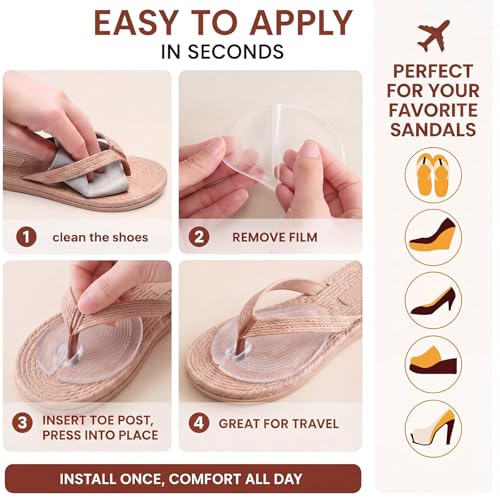 EASY TO APPLY
IN SECONDS

1 clean the shoes

2 REMOVE FILM

3 INSERT TOE POST, PRESS INTO PLACE

4 GREAT FOR TRAVEL

INSTALL ONCE, COMFORT ALL DAY

PERFECT FOR YOUR FAVORITE SANDALS