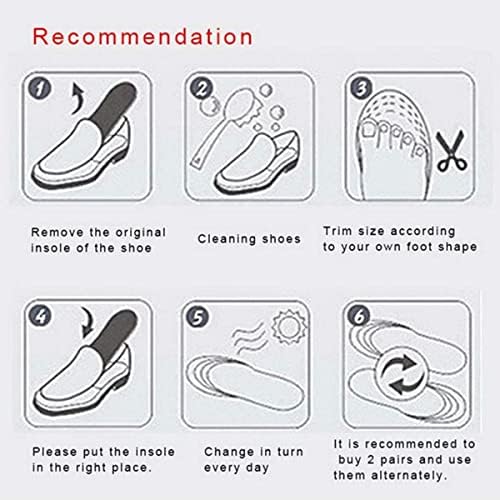 Recommendation

1

Remove the original insole of the shoe

2

Cleaning shoes

3

Trim size according to your own foot shape

4

Please put the insole in the right place.

5

Change in turn every day

6

It is recommended to buy 2 pairs and use them alternately.